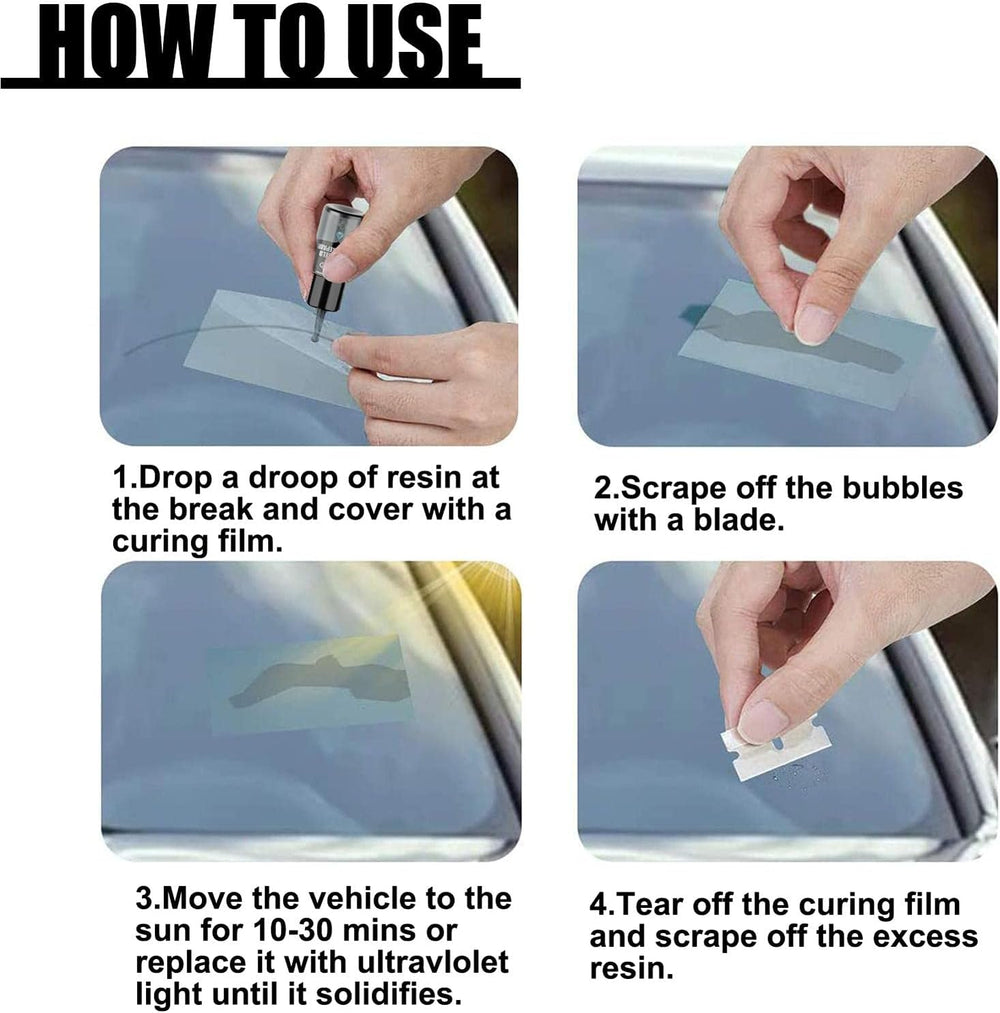 HOW TO USE

1.Drop a droop of resin at the break and cover with a curing film.

2.Scrape off the bubbles with a blade.

3.Move the vehicle to the sun for 10-30 mins or replace it with ultravlolet light until it solidifies.

4.Tear off the curing film and scrape off the excess resin.